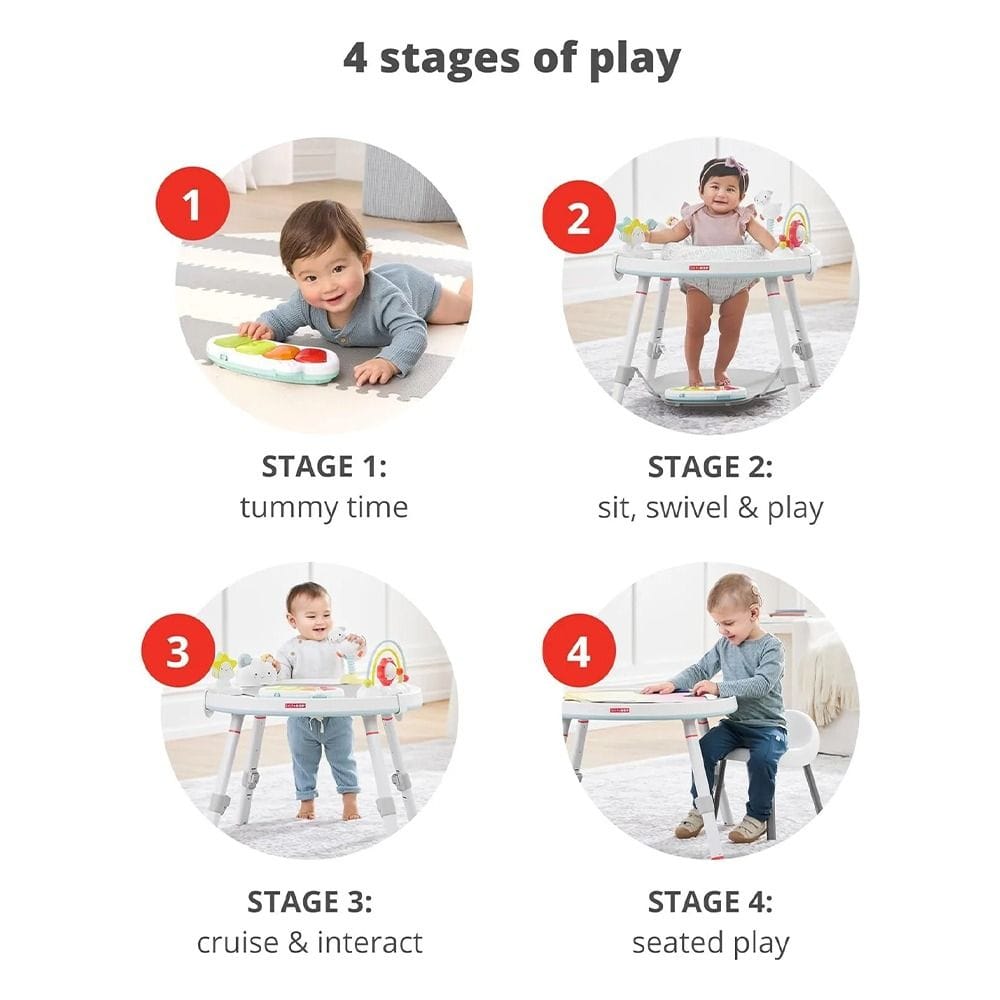 4 stages of play

1

STAGE 1:
tummy time

2

STAGE 2:
sit, swivel & play

3

STAGE 3:
cruise & interact

4

STAGE 4:
seated play