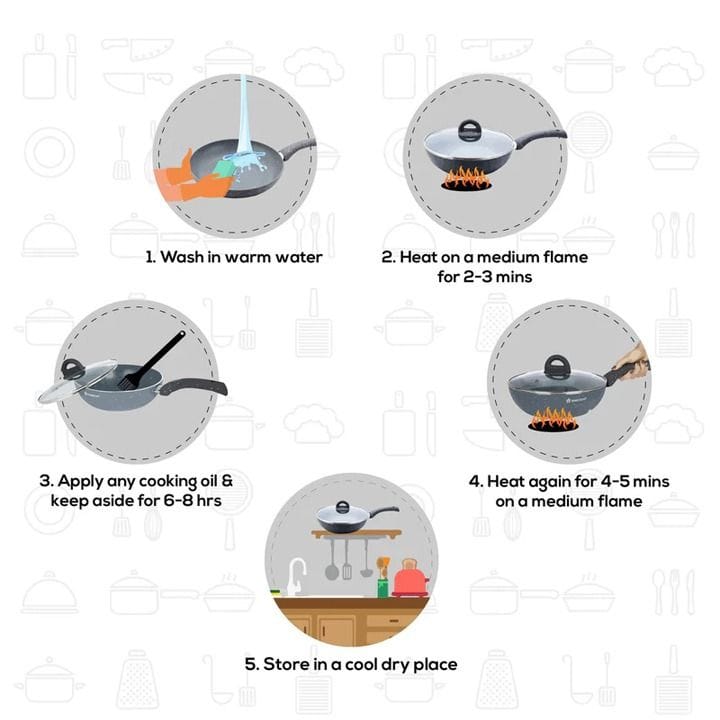 1. Wash in warm water

2. Heat on a medium flame for 2-3 mins

3. Apply any cooking oil & keep aside for 6-8 hrs

4. Heat again for 4-5 mins on a medium flame

5. Store in a cool dry place