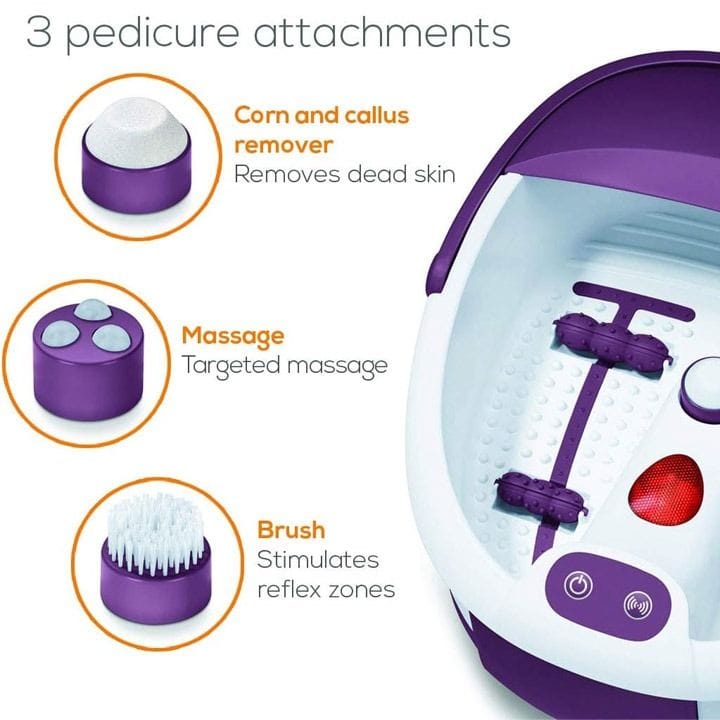 3 pedicure attachments

Corn and callus remover
Removes dead skin

Massage
Targeted massage

Brush
Stimulates reflex zones